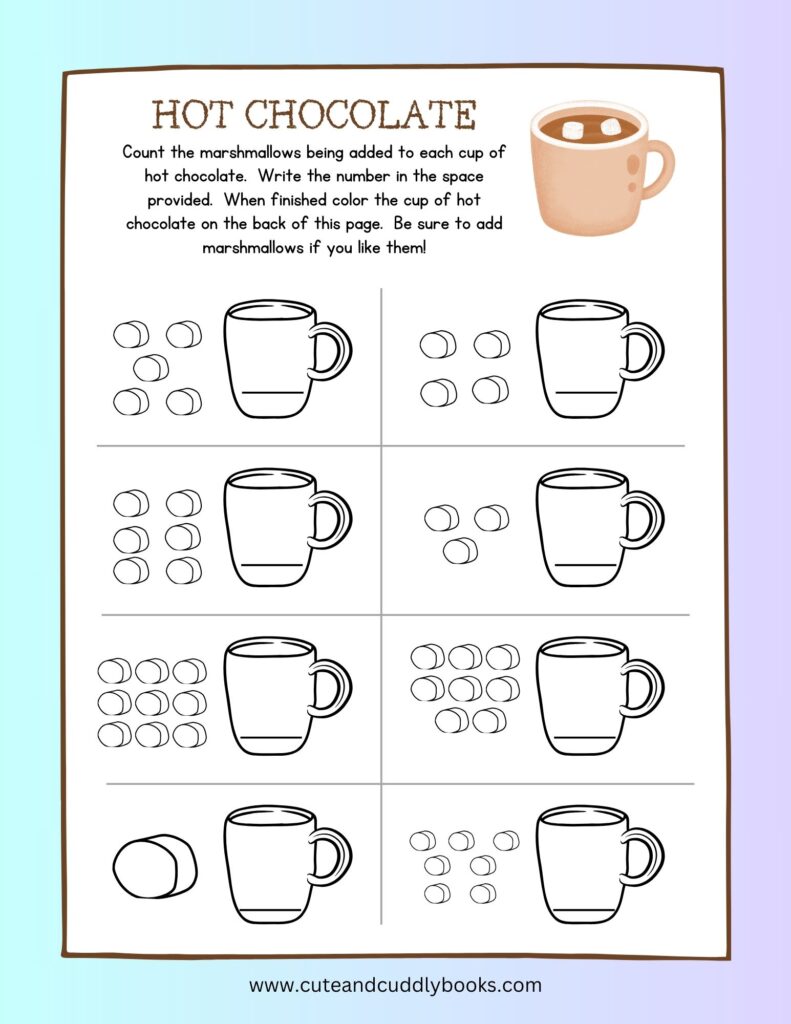 HOT CHOCOLATE

Count the marshmallows being added to each cup of hot chocolate. Write the number in the space provided. When finished color the cup of hot chocolate on the back of this page. Be sure to add marshmallows if you like them!

www.cuteandcuddlybooks.com