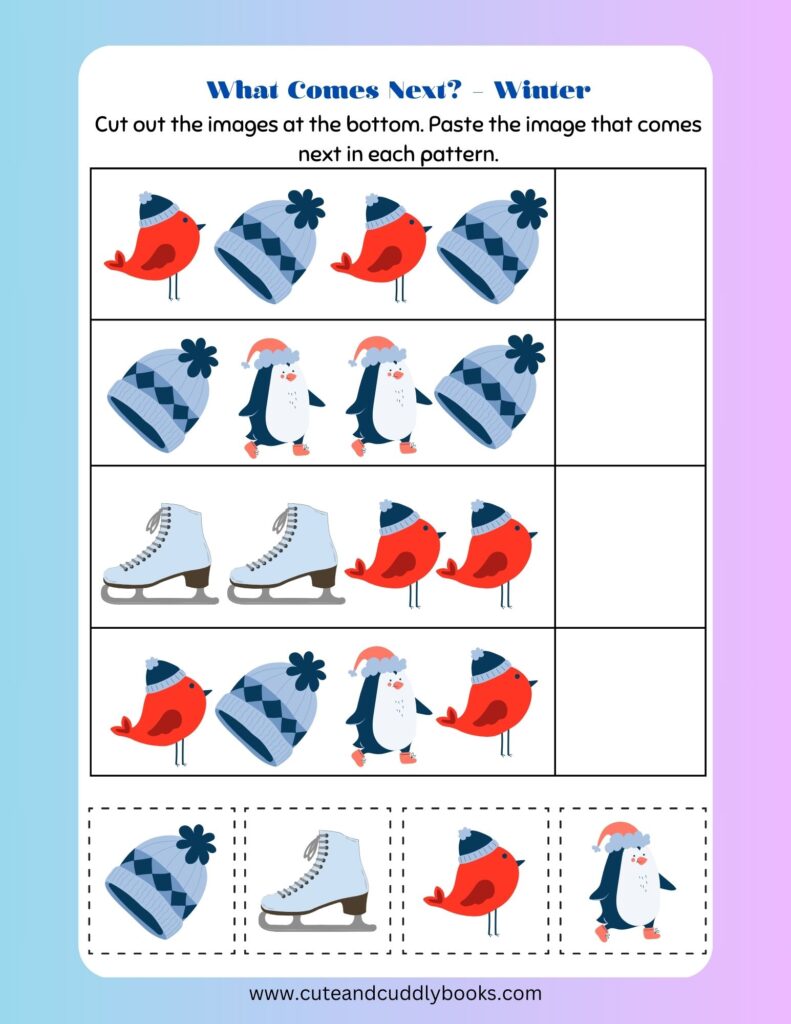 What Comes Next? - Winter

Cut out the images at the bottom. Paste the image that comes next in each pattern.

www.cuteandcuddlybooks.com